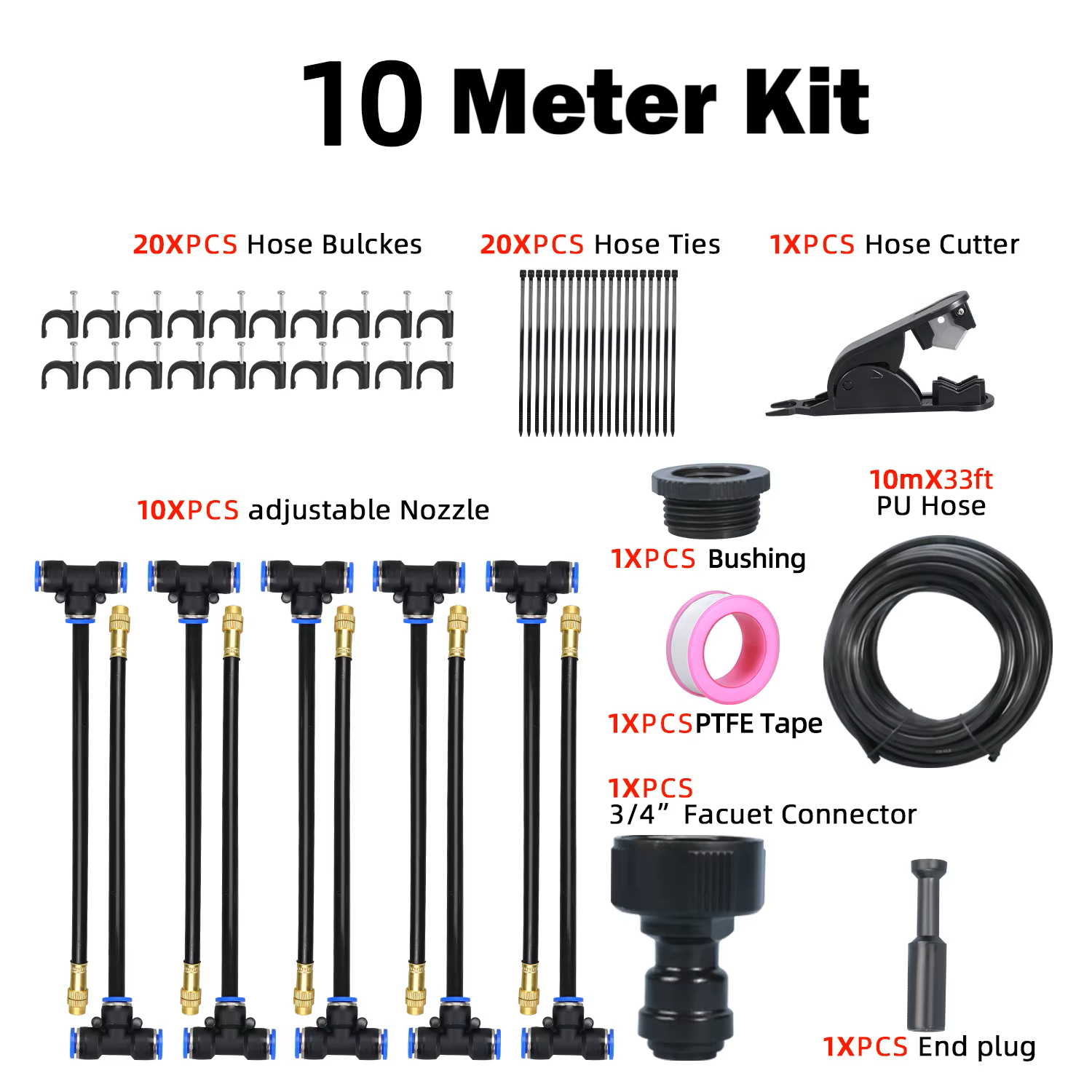 10 Meter Kit

20XPCS Hose Bulckes

20XPCS Hose Ties

1XPCS Hose Cutter

10XPCS adjustable Nozzle

1XPCS Bushing

10mX33ft
PU Hose

1XPCSPTFE Tape

1XPCS
3/4” Facuet Connector

1XPCS End plug