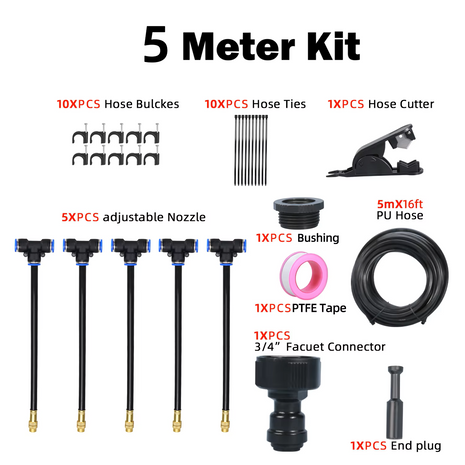 5 Meter Kit

10XPCS Hose Bulckes

10XPCS Hose Ties

1XPCS Hose Cutter

5XPCS adjustable Nozzle

1XPCS Bushing

5mX16ft PU Hose

1XPCSPTFE Tape

1XPCS 3/4” Facuet Connector

1XPCS End plug