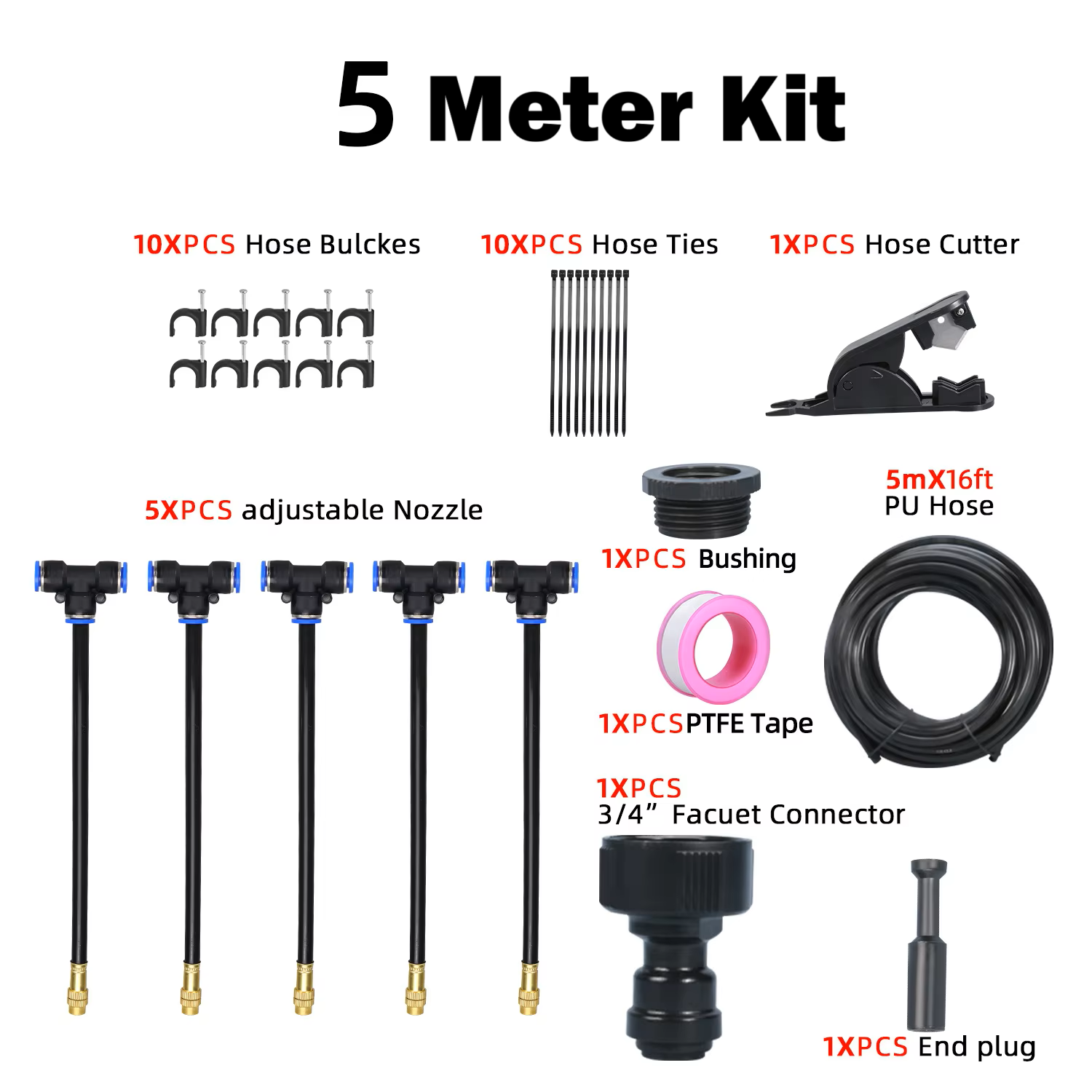 5 Meter Kit

10XPCS Hose Bulckes

10XPCS Hose Ties

1XPCS Hose Cutter

5XPCS adjustable Nozzle

1XPCS Bushing

5mX16ft
PU Hose

1XPCSPTFE Tape

1XPCS
3/4” Facuet Connector

1XPCS End plug