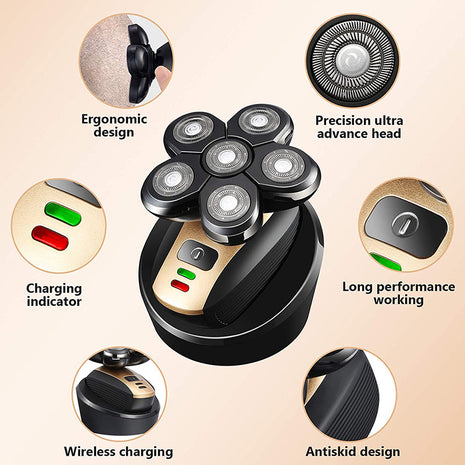 Ergonomic design

Precision ultra advance head

Charging indicator

Long performance working

Wireless charging

Antiskid design