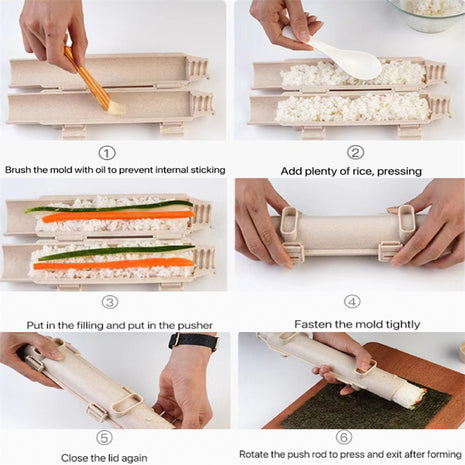 ①
Brush the mold with oil to prevent internal sticking

②
Add plenty of rice, pressing

③
Put in the filling and put in the pusher

④
Fasten the mold tightly

⑤
Close the lid again

⑥
Rotate the push rod to press and exit after forming