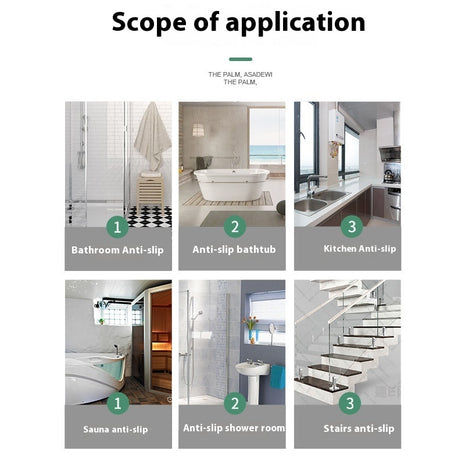 Scope of application

THE PALM, ASADEWI
THE PALM,

1
Bathroom Anti-slip

2
Anti-slip bathtub

3
Kitchen Anti-slip

1
Sauna anti-slip

2
Anti-slip shower room

3
Stairs anti-slip