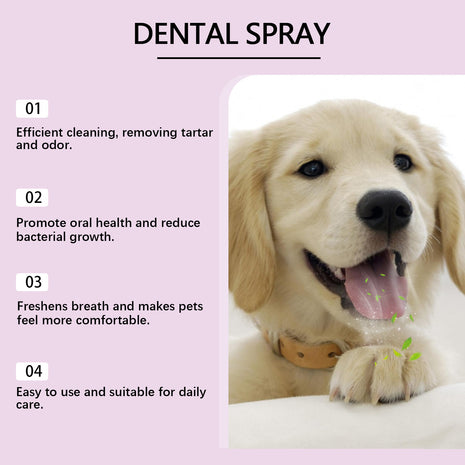 DENTAL SPRAY

01

Efficient cleaning, removing tartar and odor.

02

Promote oral health and reduce bacterial growth.

03

Freshens breath and makes pets feel more comfortable.

04

Easy to use and suitable for daily care.